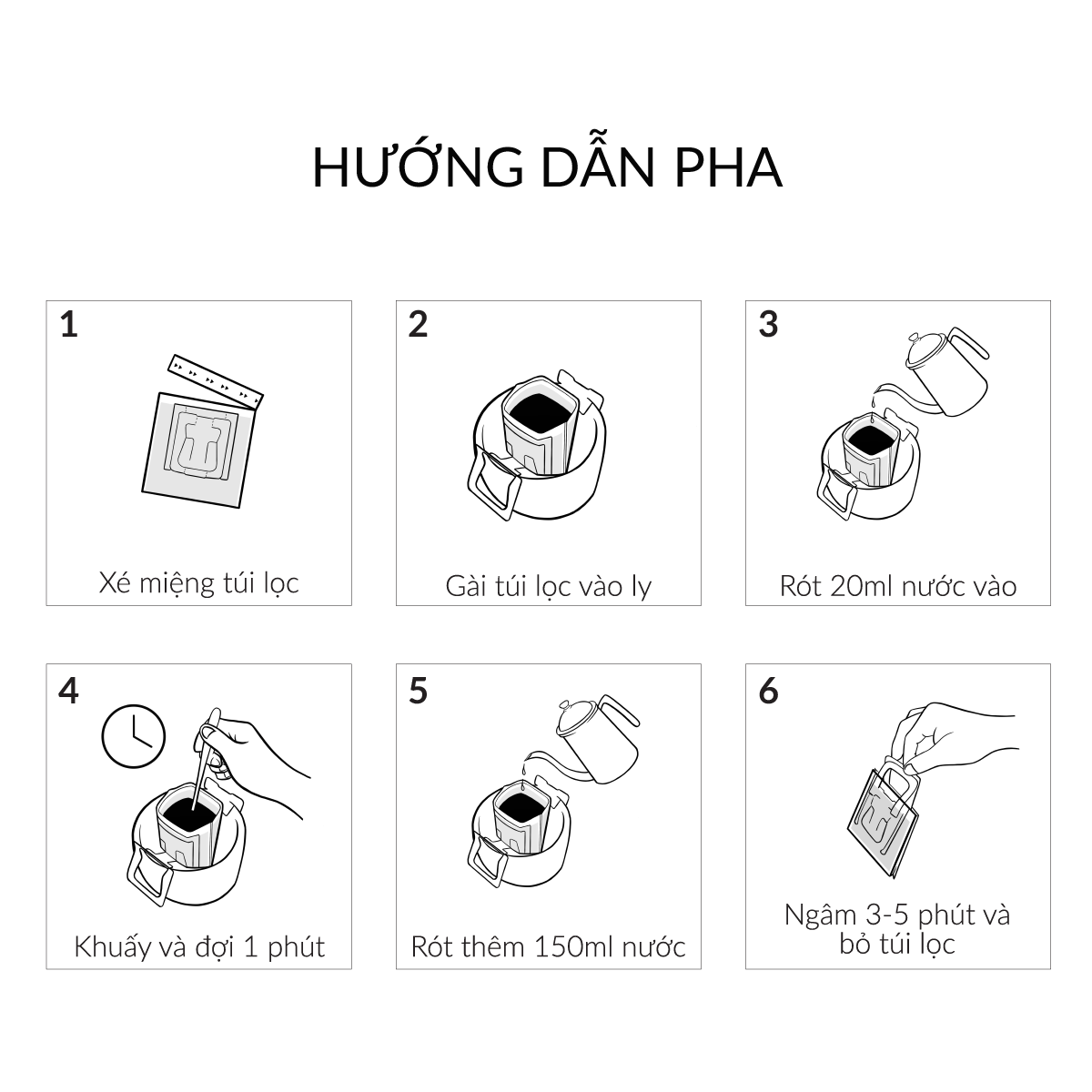 HƯỚNG DẪN PHA

1
Xé miệng túi lọc

2
Gài túi lọc vào ly

3
Rót 20ml nước vào

4
Khuấy và đợi 1 phút

5
Rót thêm 150ml nước

6
Ngâm 3-5 phút và bỏ túi lọc