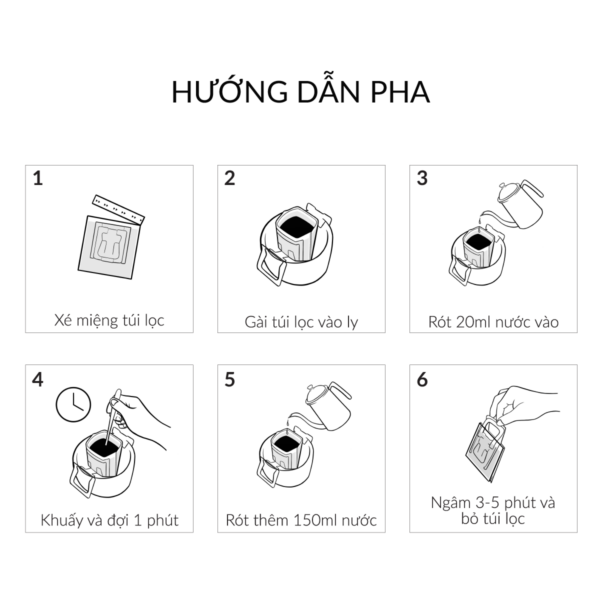 HƯỚNG DẪN PHA

1
Xé miệng túi lọc

2
Gài túi lọc vào ly

3
Rót 20ml nước vào

4
Khuấy và đợi 1 phút

5
Rót thêm 150ml nước

6
Ngâm 3-5 phút và bỏ túi lọc